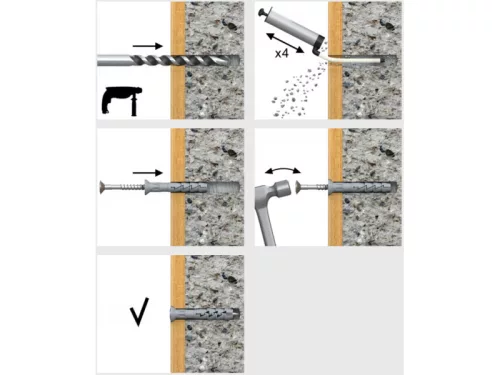 x4